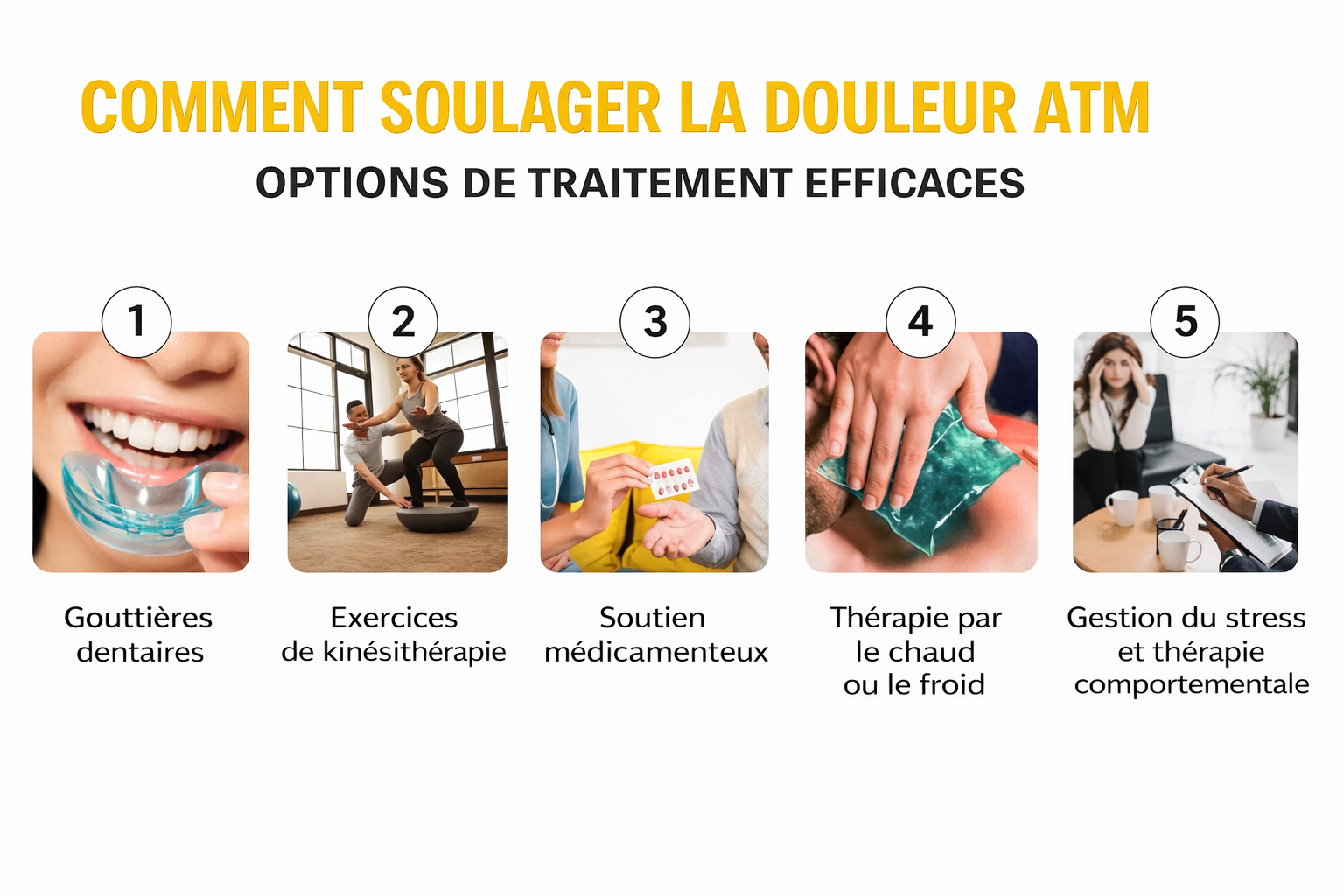 COMMENT SOULAGER LA DOULEUR ATM

OPTIONS DE TRAITEMENT EFFICACES

1
Gouttières dentaires

2
Exercices de kinésithérapie

3
Soutien médicamenteux

4
Thérapie par le chaud ou le froid

5
Gestion du stress et thérapie comportementale